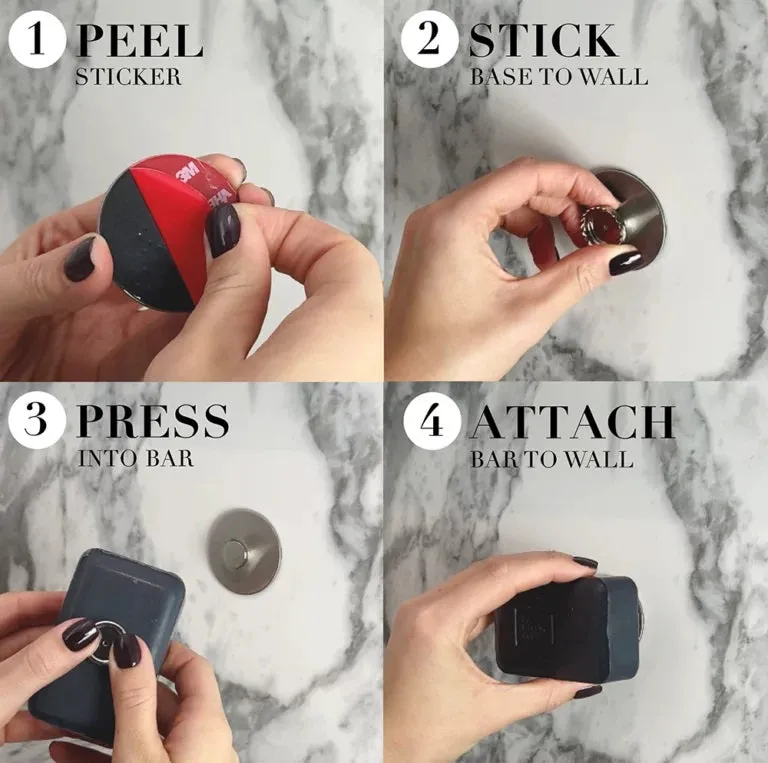 1 PEEL
STICKER

3M VHB

2 STICK
BASE TO WALL

3 PRESS
INTO BAR

4 ATTACH
BAR TO WALL